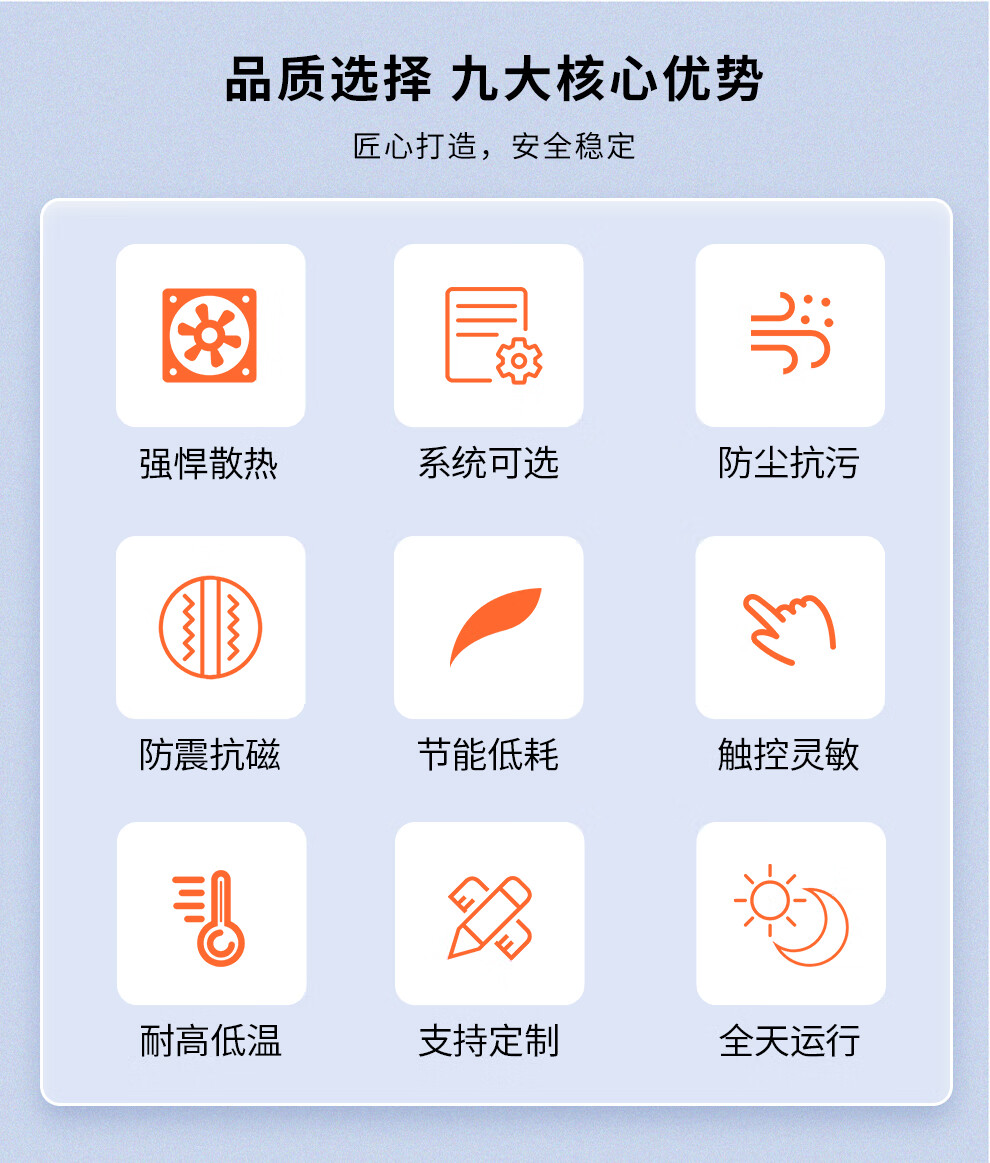 品质选择 九大核心优势

匠心打造，安全稳定

强悍散热

系统可选

防尘抗污

防震抗磁

节能低耗

触控灵敏

耐高低温

支持定制

全天运行