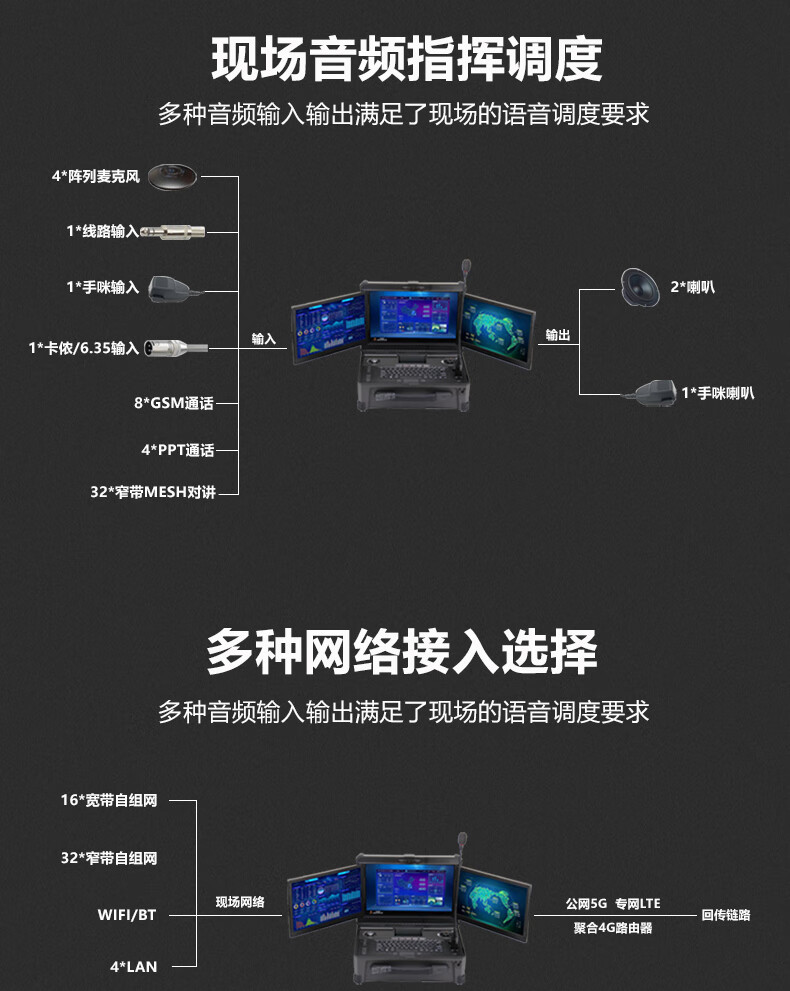 现场音频指挥调度

多种音频输入输出满足了现场的语音调度要求

4*阵列麦克风

1*线路输入

1*手咪输入

1*卡侬/6.35输入

8*GSM通话

4*PPT通话

32*窄带MESH对讲

输入

输出

2*喇叭

1*手咪喇叭

多种网络接入选择

多种音频输入输出满足了现场的语音调度要求

16*宽带自组网

32*窄带自组网

WIFI/BT

4*LAN

现场网络

公网5G 专网LTE

聚合4G路由器

回传链路